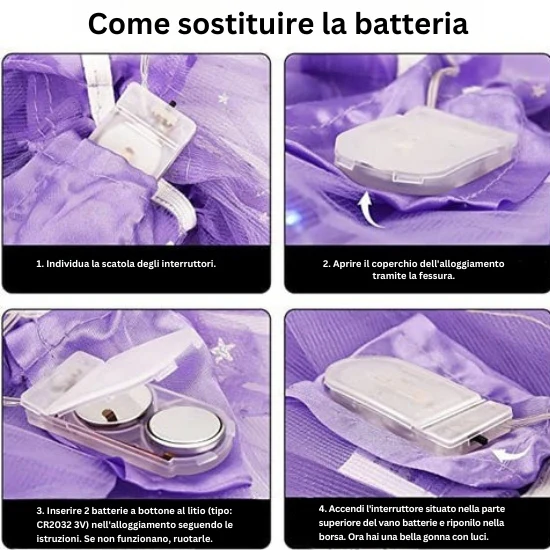 Come sostituire la batteria

1. Individua la scatola degli interruttori.

2. Aprire il coperchio dell'alloggiamento tramite la fessura.

3. Inserire 2 batterie a bottone al litio (tipo: CR2032 3V) nell'alloggiamento seguendo le istruzioni. Se non funzionano, ruotarle.

4. Accendi l'interruttore situato nella parte superiore del vano batterie e riponilo nella borsa. Ora hai una bella gonna con luci.